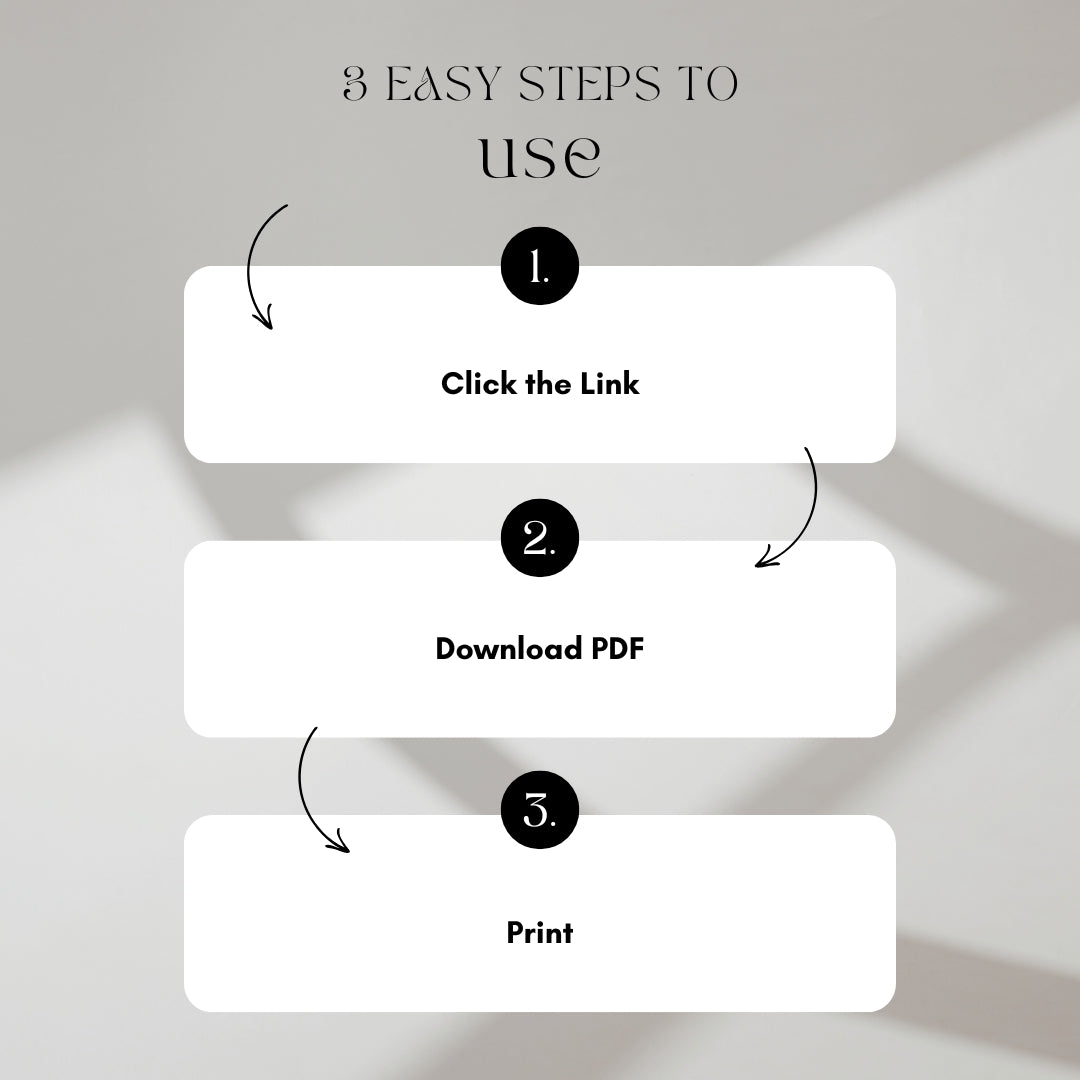 3 EASY STEPS TO
USE

1.

Click the Link

2.

Download PDF

3.

Print